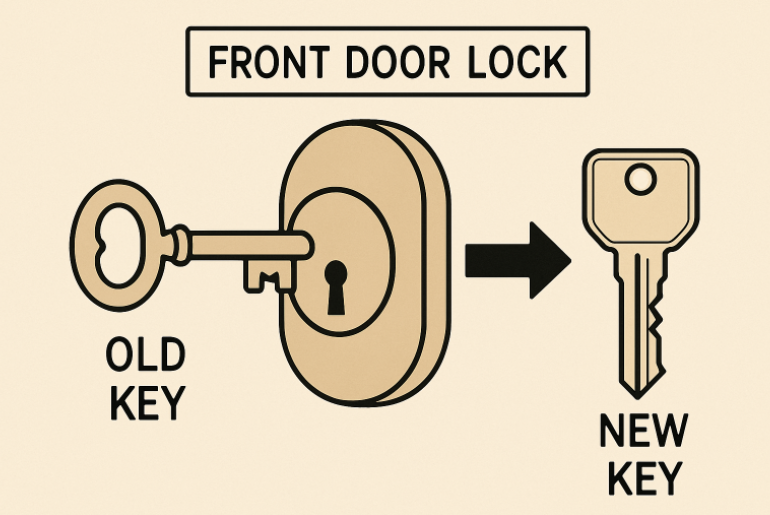 FRONT DOOR LOCK

OLD KEY

NEW KEY