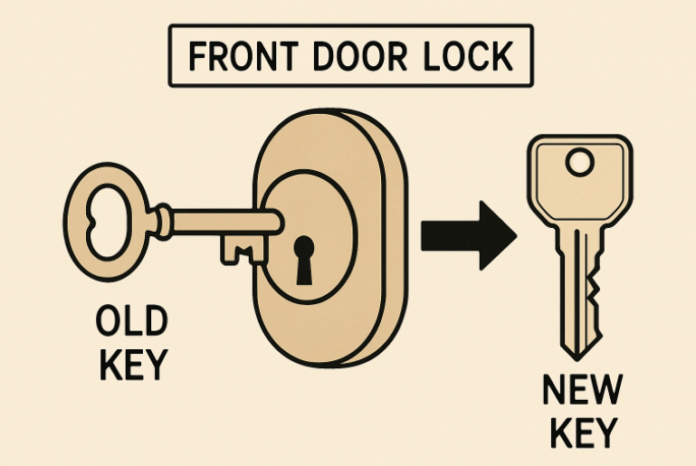 FRONT DOOR LOCK

OLD KEY

NEW KEY